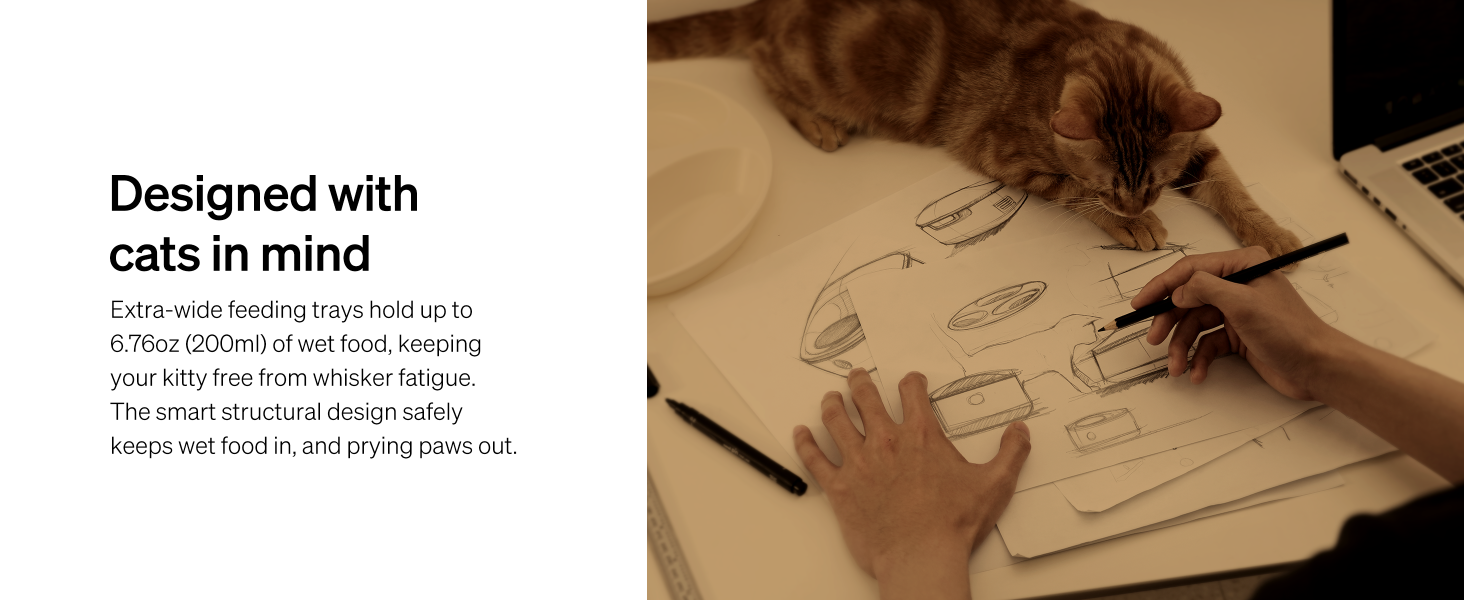 Designed with cats in mind

Extra-wide feeding trays hold up to 6.76oz (200ml) of wet food, keeping your kitty free from whisker fatigue. The smart structural design safely keeps wet food in, and prying paws out.